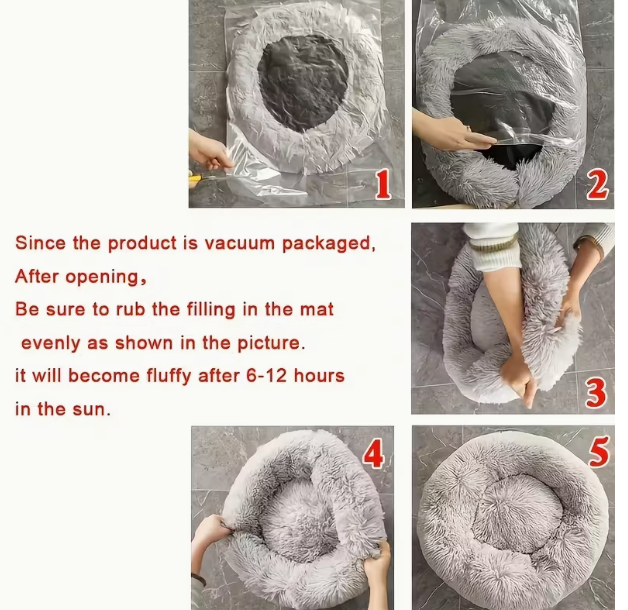 1

2

Since the product is vacuum packaged,
After opening,
Be sure to rub the filling in the mat
evenly as shown in the picture.
it will become fluffy after 6-12 hours
in the sun.

3

4

5