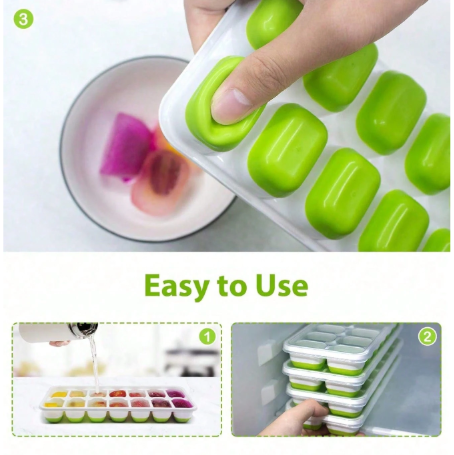 3

Easy to Use

1

2