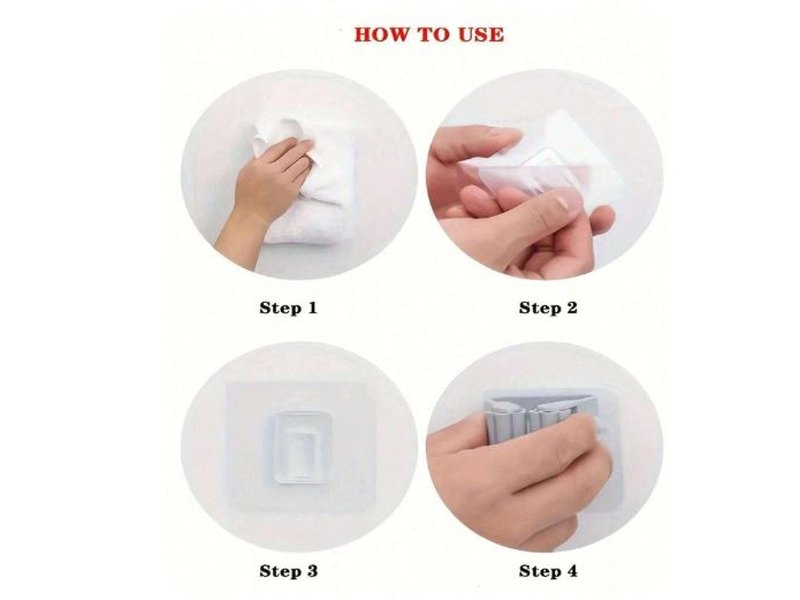 HOW TO USE

Step 1

Step 2

Step 3

Step 4