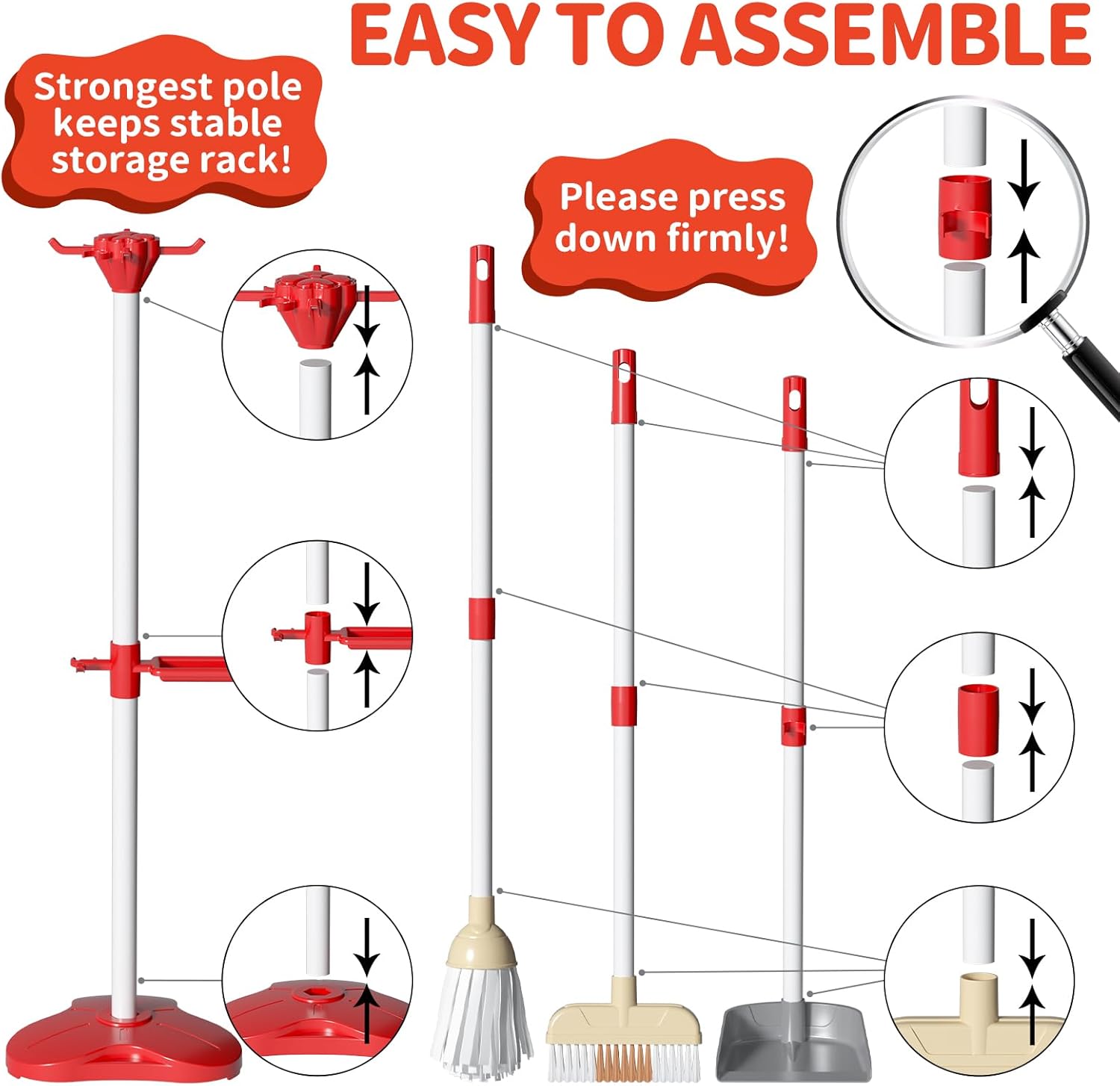 EASY TO ASSEMBLE

Strongest pole keeps stable storage rack!

Please press down firmly!