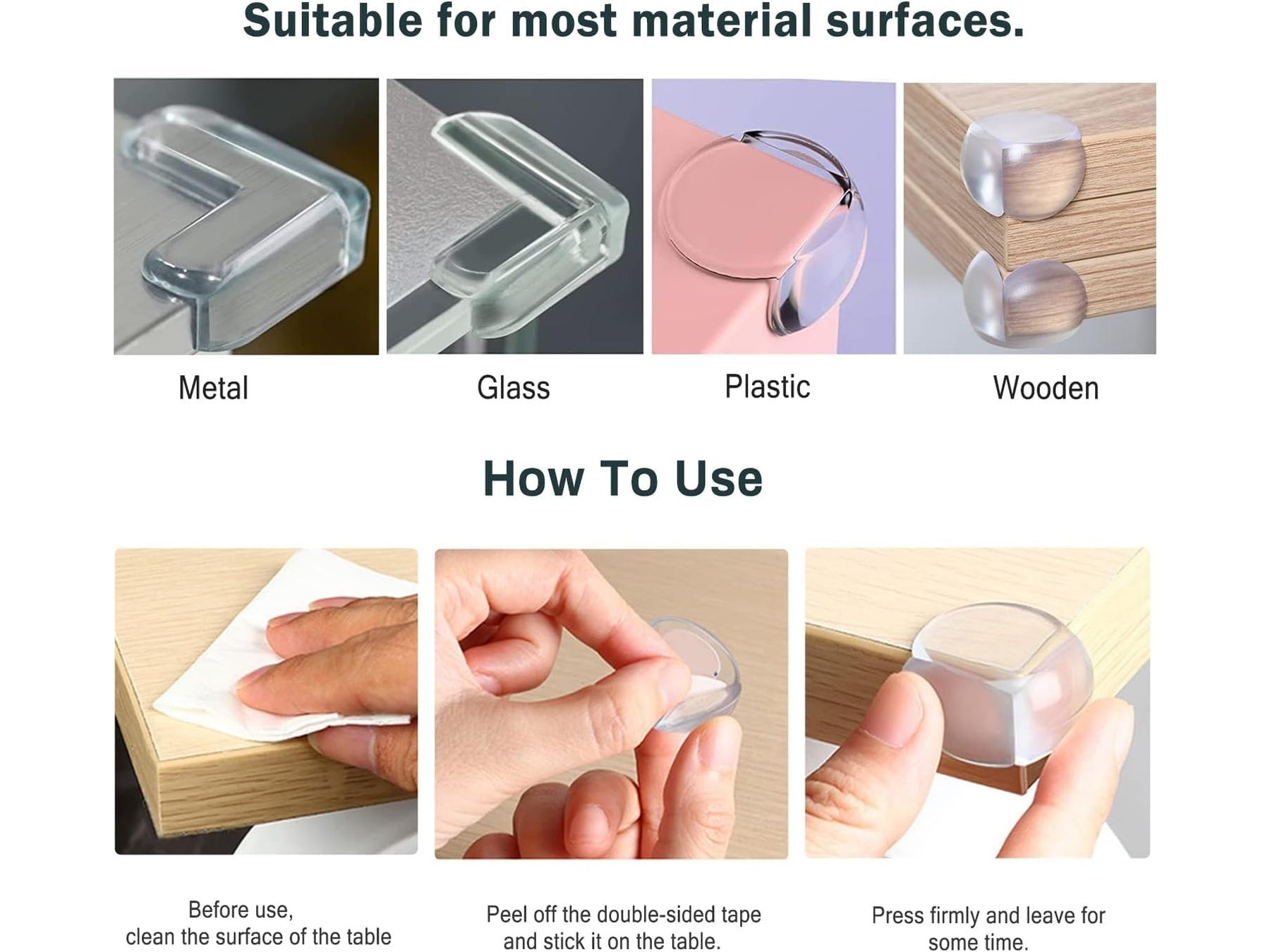 Suitable for most material surfaces.

Metal

Glass

Plastic

Wooden

How To Use

Before use,
clean the surface of the table

Peel off the double-sided tape and stick it on the table.

Press firmly and leave for some time.