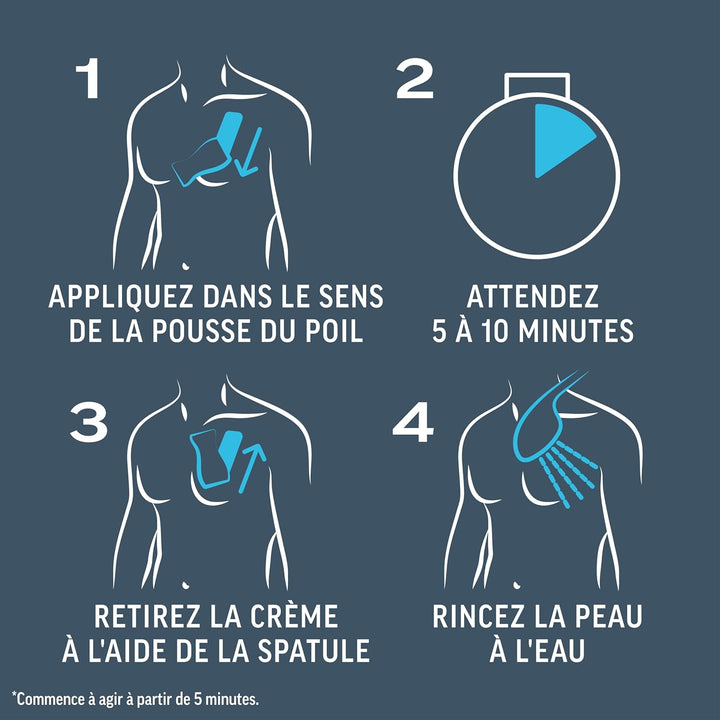 1

APPLIQUEZ DANS LE SENS DE LA POUSSE DU POIL

2

ATTENDEZ 5 À 10 MINUTES

3

RETIREZ LA CRÈME À L'AIDE DE LA SPATULE

4

RINCEZ LA PEAU À L'EAU

*Commence à agir à partir de 5 minutes.