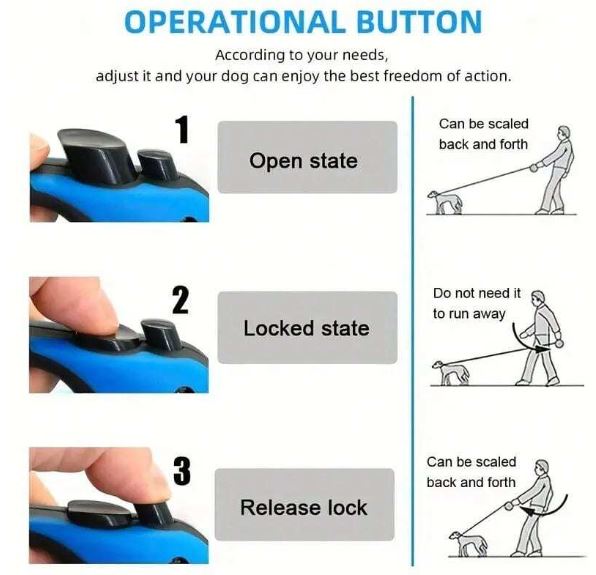 OPERATIONAL BUTTON

According to your needs,
adjust it and your dog can enjoy the best freedom of action.

1

Open state

Can be scaled back and forth

2

Locked state

Do not need it to run away

3

Release lock

Can be scaled back and forth