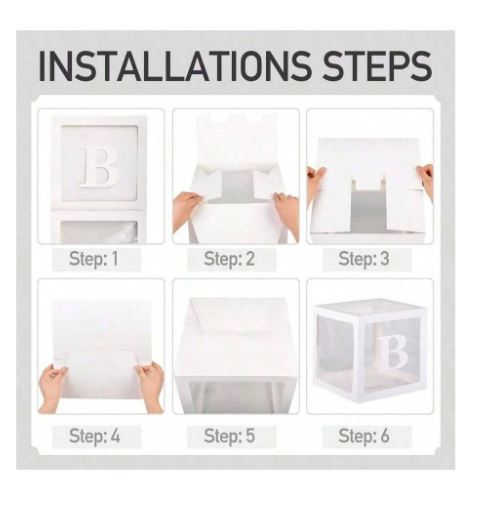 INSTALLATIONS STEPS

B

Step: 1

Step: 2

Step: 3

Step: 4

Step: 5

B

Step: 6