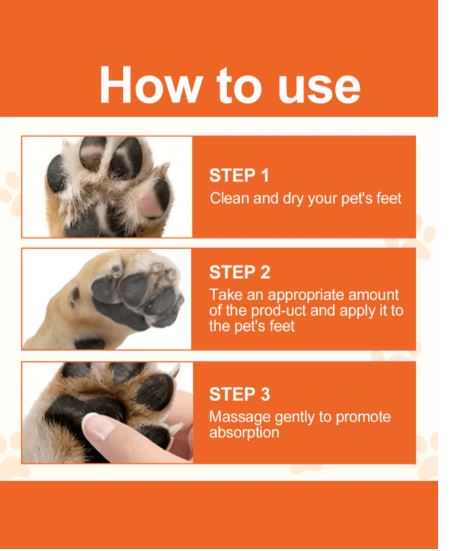 How to use

STEP 1
Clean and dry your pet's feet

STEP 2
Take an appropriate amount of the prod-uct and apply it to the pet's feet

STEP 3
Massage gently to promote absorption