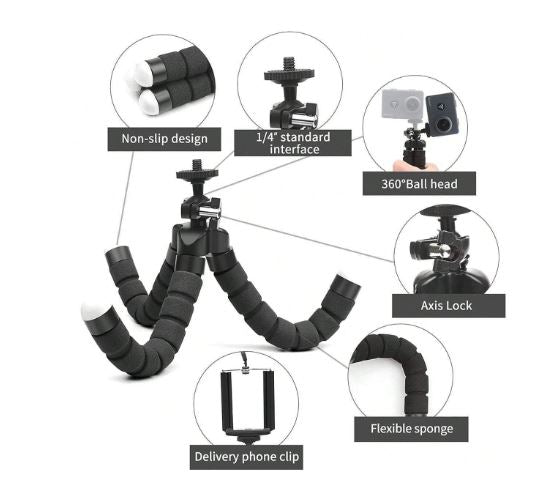 Non-slip design

1/4" standard interface

360°Ball head

Axis Lock

Flexible sponge

Delivery phone clip