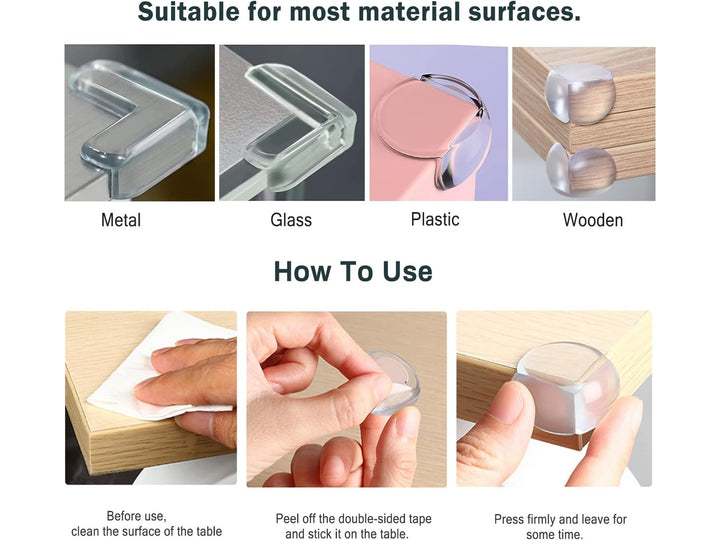 Suitable for most material surfaces.

Metal

Glass

Plastic

Wooden

How To Use

Before use, clean the surface of the table

Peel off the double-sided tape and stick it on the table.

Press firmly and leave for some time.