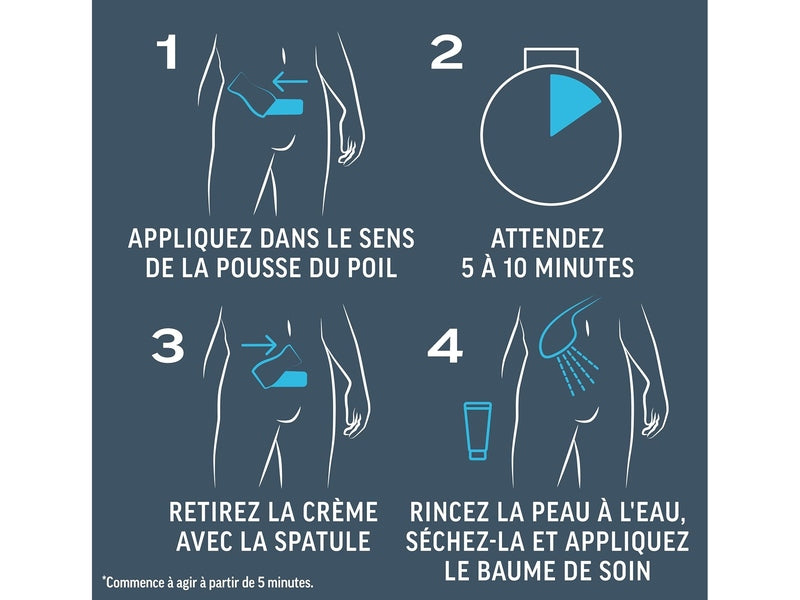 1

APPLIQUEZ DANS LE SENS DE LA POUSSE DU POIL

2

ATTENDEZ 5 À 10 MINUTES

3

RETIREZ LA CRÈME AVEC LA SPATULE

4

RINCEZ LA PEAU À L'EAU, SÉCHEZ-LA ET APPLIQUEZ LE BAUME DE SOIN

*Commence à agir à partir de 5 minutes.