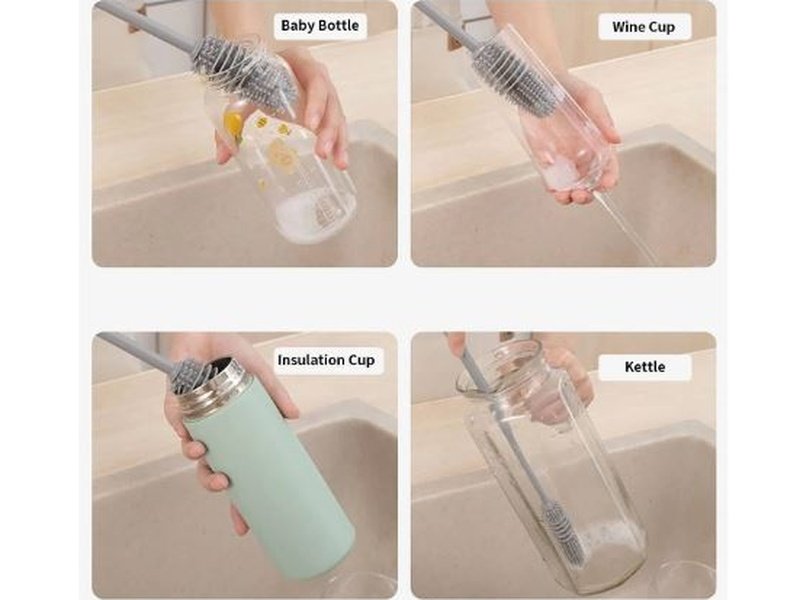 Baby Bottle

Wine Cup

Insulation Cup

Kettle